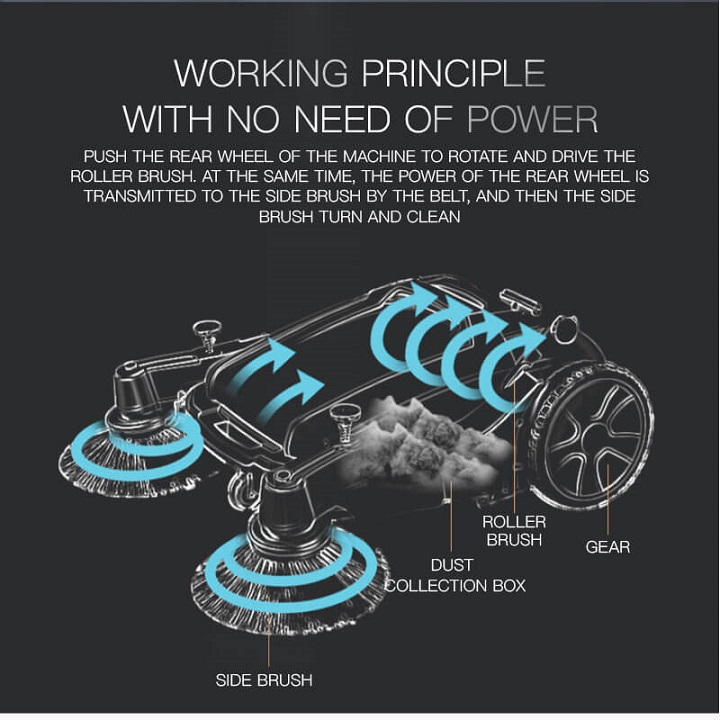 WORKING PRINCIPLE
WITH NO NEED OF POWER

PUSH THE REAR WHEEL OF THE MACHINE TO ROTATE AND DRIVE THE ROLLER BRUSH. AT THE SAME TIME, THE POWER OF THE REAR WHEEL IS TRANSMITTED TO THE SIDE BRUSH BY THE BELT, AND THEN THE SIDE BRUSH TURN AND CLEAN

ROLLER BRUSH

GEAR

DUST COLLECTION BOX

SIDE BRUSH